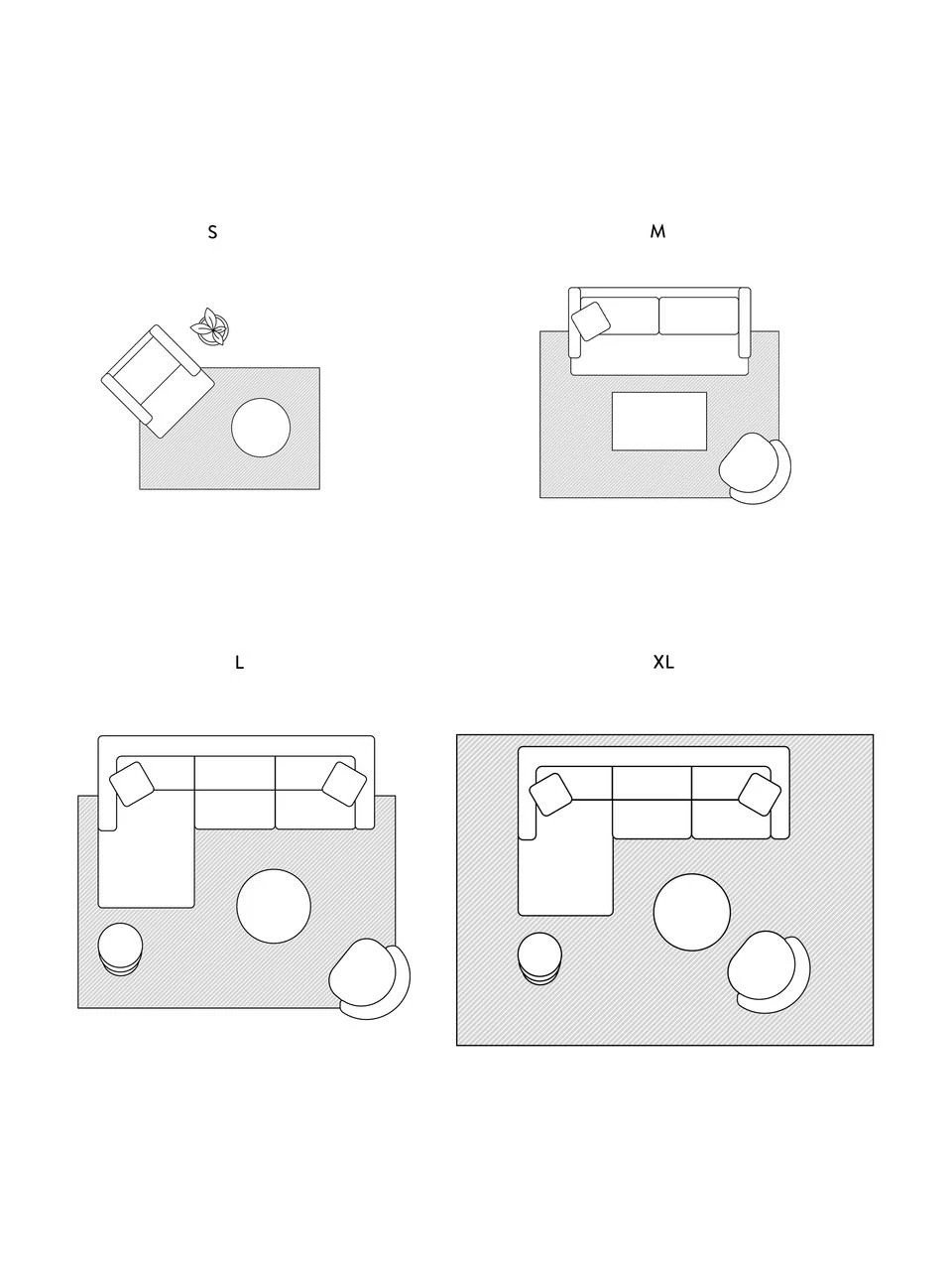 S

M

L

XL